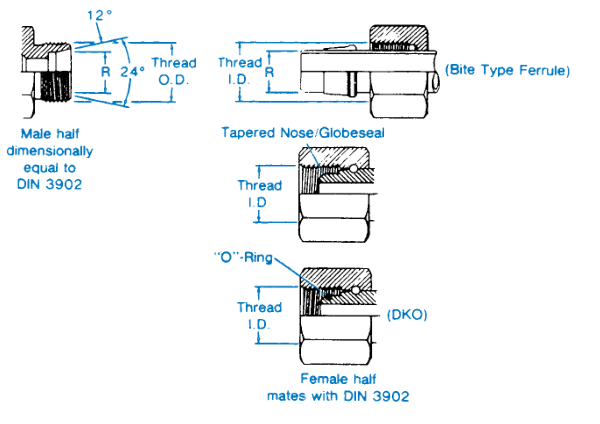 12°

R 24°

Thread O.D.

Male half dimensionally equal to DIN 3902

Thread I.D.

R

(Bite Type Ferrule)

Tapered Nose/Globeseal

Thread I.D.

"O"-Ring

Thread I.D.

(DKO)

Female half mates with DIN 3902